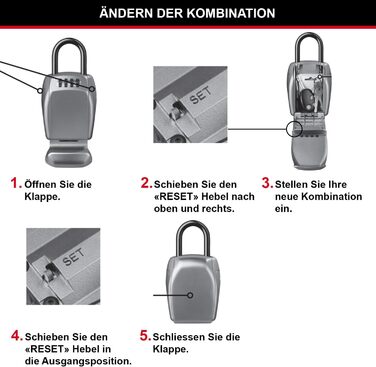 ÄNDERN DER KOMBINATION

SET

1. Öffnen Sie die Klappe.

2. Schieben Sie den «RESET» Hebel nach oben und rechts.

3. Stellen Sie Ihre neue Kombination ein.

SET

4. Schieben Sie den «RESET» Hebel in die Ausgangsposition.

5. Schliessen Sie die Klappe.