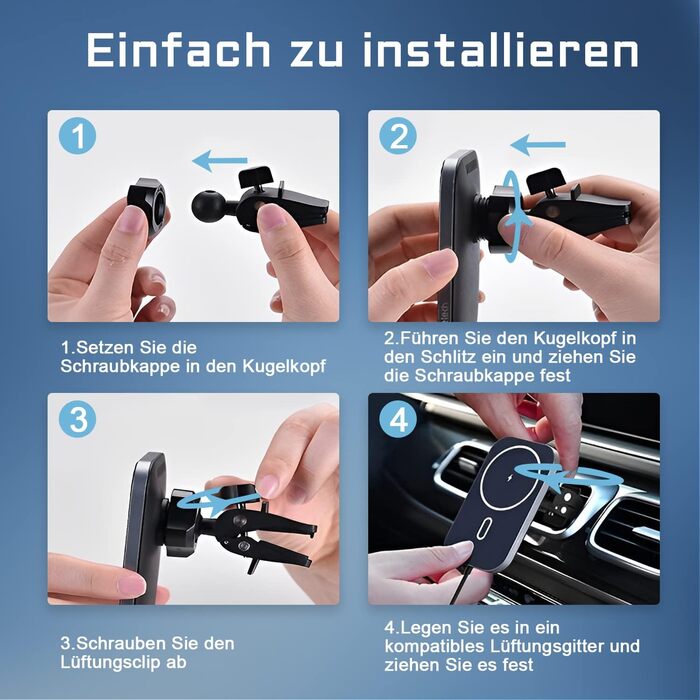 Einfach zu installieren

1

1.Setzen Sie die Schraubkappe in den Kugelkopf

2

2.Führen Sie den Kugelkopf in den Schlitz ein und ziehen Sie die Schraubkappe fest

3

3.Schrauben Sie den Lüftungsclip ab

4

4.Legen Sie es in ein kompatibles Lüftungsgitter und ziehen Sie es fest