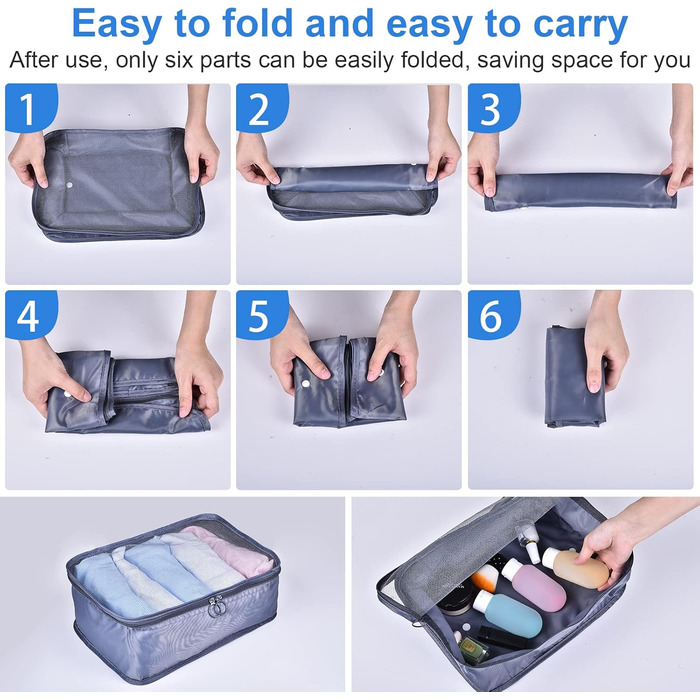 Easy to fold and easy to carry
After use, only six parts can be easily folded, saving space for you

1

2

3

4

5

6