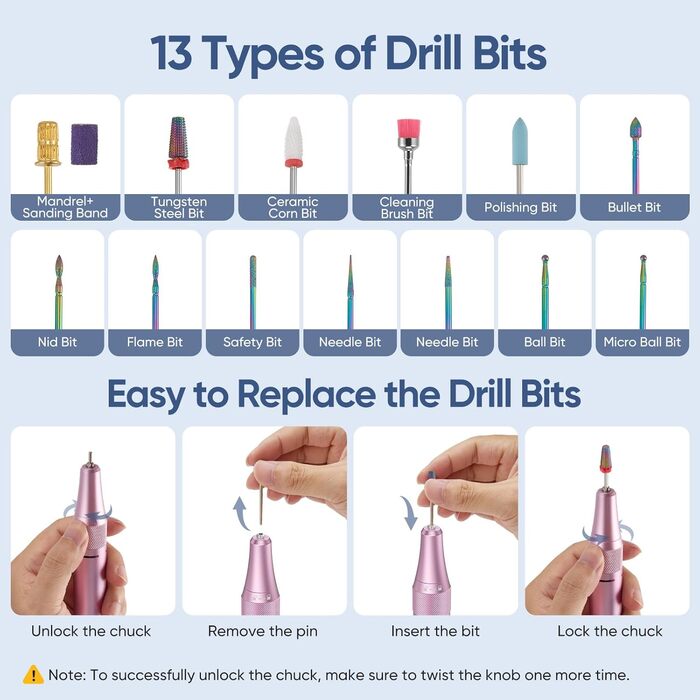 13 Types of Drill Bits

Mandrel+ Sanding Band

Tungsten Steel Bit

Ceramic Corn Bit

Cleaning Brush Bit

Polishing Bit

Bullet Bit

Nid Bit

Flame Bit

Safety Bit

Needle Bit

Needle Bit

Ball Bit

Micro Ball Bit

Easy to Replace the Drill Bits

Unlock the chuck

Remove the pin

Insert the bit

Lock the chuck

Note: To successfully unlock the chuck, make sure to twist the knob one more time.