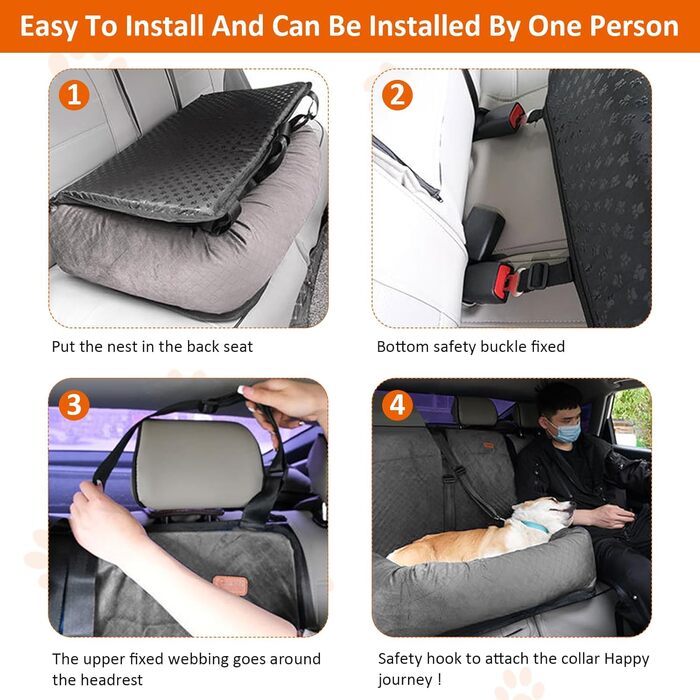 Easy To Install And Can Be Installed By One Person

1

Put the nest in the back seat

2

Bottom safety buckle fixed

3

The upper fixed webbing goes around the headrest

4

Safety hook to attach the collar Happy journey !