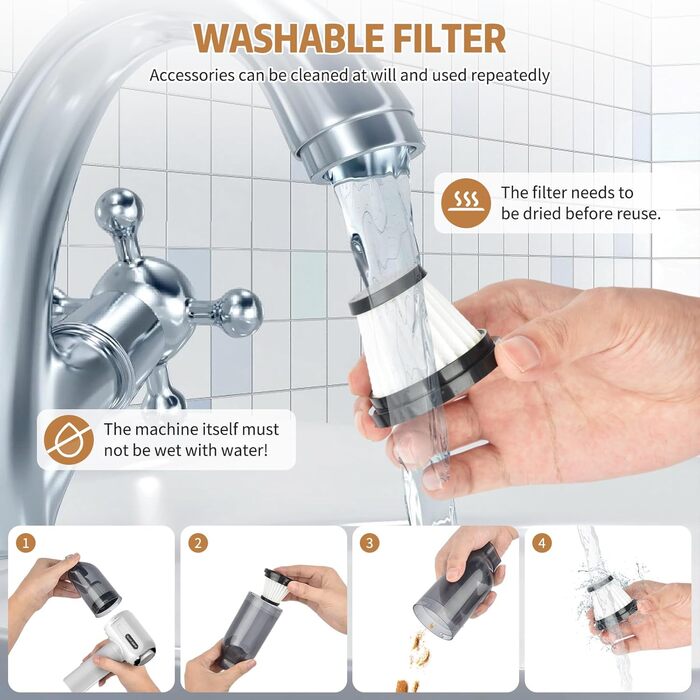 WASHABLE FILTER
Accessories can be cleaned at will and used repeatedly

The filter needs to be dried before reuse.

The machine itself must not be wet with water!

1

2

3

4