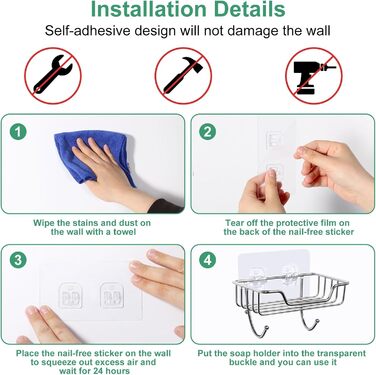 Installation Details

Self-adhesive design will not damage the wall

1

Wipe the stains and dust on the wall with a towel

2

Tear off the protective film on the back of the nail-free sticker

3

Place the nail-free sticker on the wall to squeeze out excess air and wait for 24 hours

4

Put the soap holder into the transparent buckle and you can use it