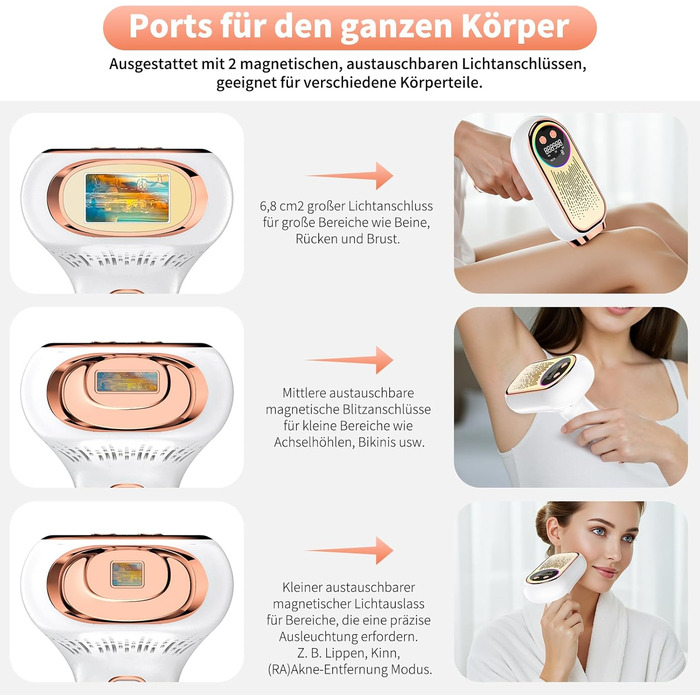 Ports für den ganzen Körper

Ausgestattet mit 2 magnetischen, austauschbaren Lichtanschlüssen, geeignet für verschiedene Körperteile.

6,8 cm2 großer Lichtanschluss für große Bereiche wie Beine, Rücken und Brust.

Mittlere austauschbare magnetische Blitzanschlüsse für kleine Bereiche wie Achselhöhlen, Bikinis usw.

Kleiner austauschbarer magnetischer Lichtauslass für Bereiche, die eine präzise Ausleuchtung erfordern. Z. B. Lippen, Kinn, (RA)Akne-Entfernung Modus.