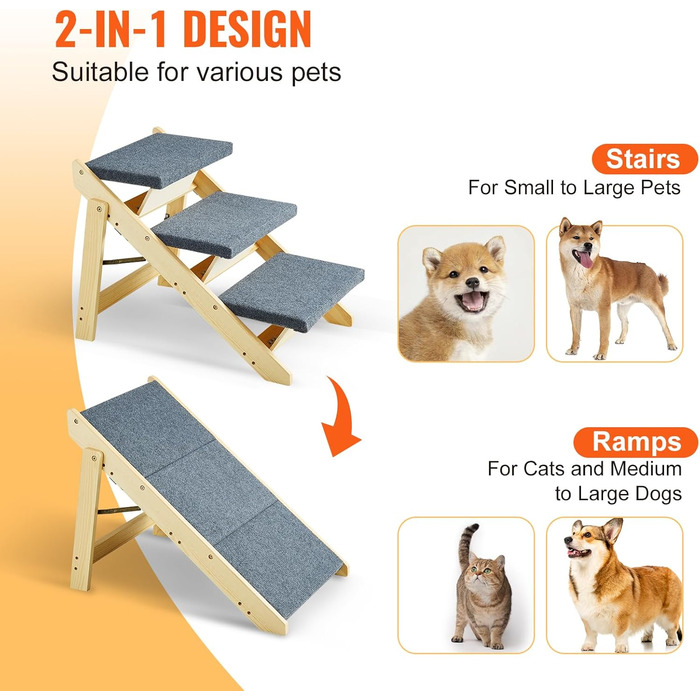 2-IN-1 DESIGN
Suitable for various pets

Stairs
For Small to Large Pets

Ramps
For Cats and Medium to Large Dogs