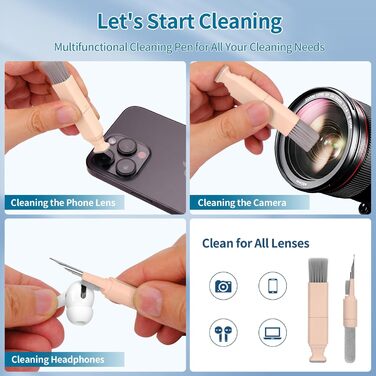 Let's Start Cleaning

Multifunctional Cleaning Pen for All Your Cleaning Needs

Cleaning the Phone Lens

Cleaning the Camera

Cleaning Headphones

Clean for All Lenses