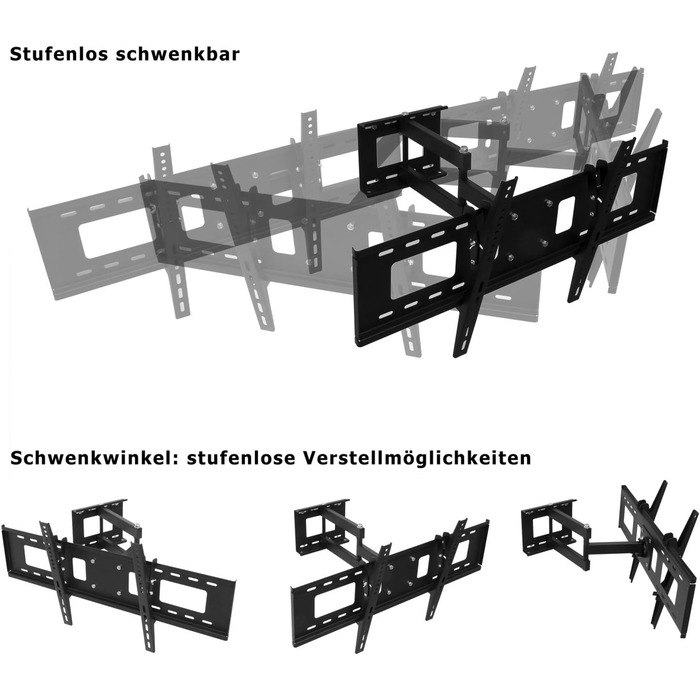 Stufenlos schwenkbar

Schwenkwinkel: stufenlose Verstellmöglichkeiten