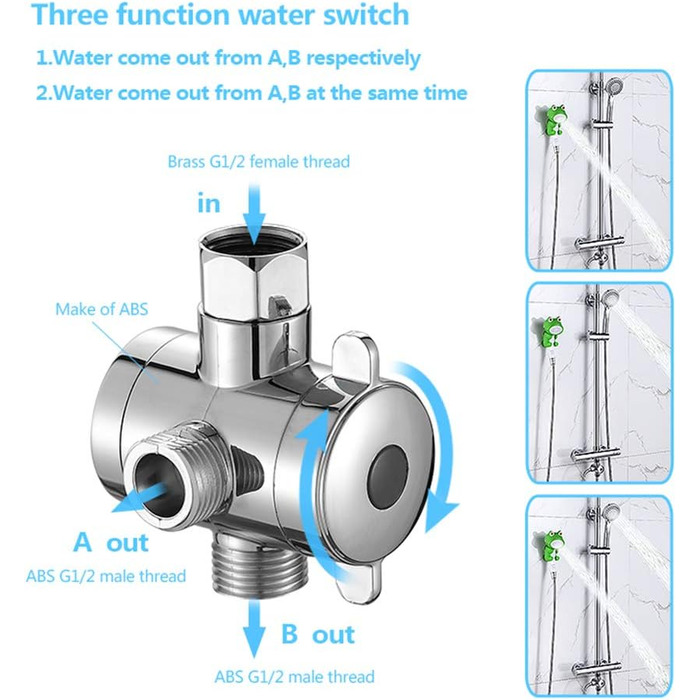 Three function water switch

1.Water come out from A,B respectively

2.Water come out from A,B at the same time

Brass G1/2 female thread

in

Make of ABS

A out

ABS G1/2 male thread

B out

ABS G1/2 male thread