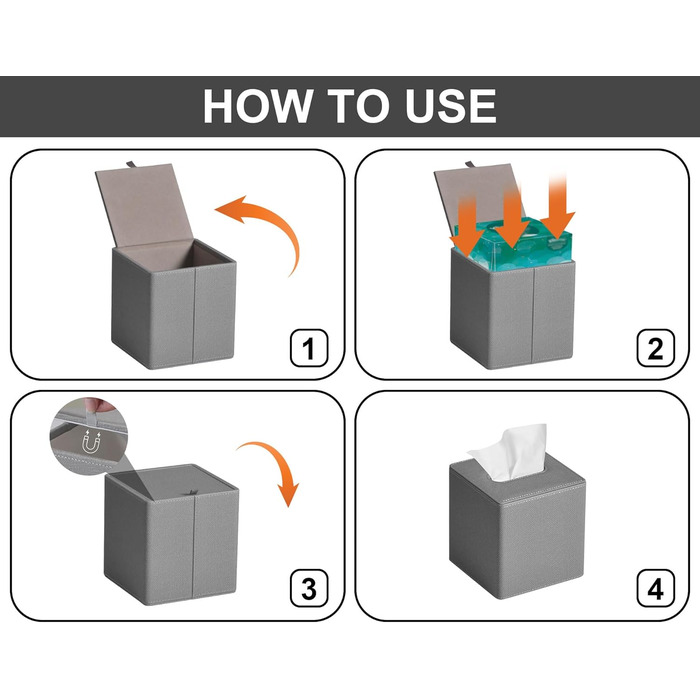 HOW TO USE

1

2

3

4