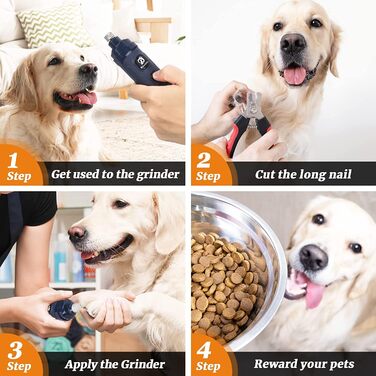 1
Step
Get used to the grinder

2
Step
Cut the long nail

3
Step
Apply the Grinder

4
Step
Reward your pets