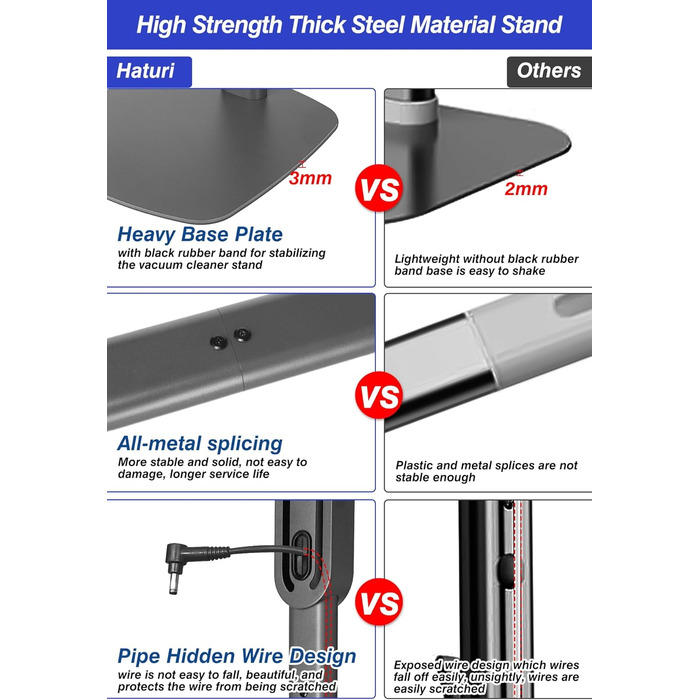 High Strength Thick Steel Material Stand

Haturi

Others

3mm

VS

2mm

Heavy Base Plate
with black rubber band for stabilizing the vacuum cleaner stand

Lightweight without black rubber band base is easy to shake

VS

All-metal splicing
More stable and solid, not easy to damage, longer service life

Plastic and metal splices are not stable enough

VS

Pipe Hidden Wire Design
wire is not easy to fall, beautiful, and protects the wire from being scratched

Exposed wire design which wires fall off easily, unsightly, wires are easily scratched