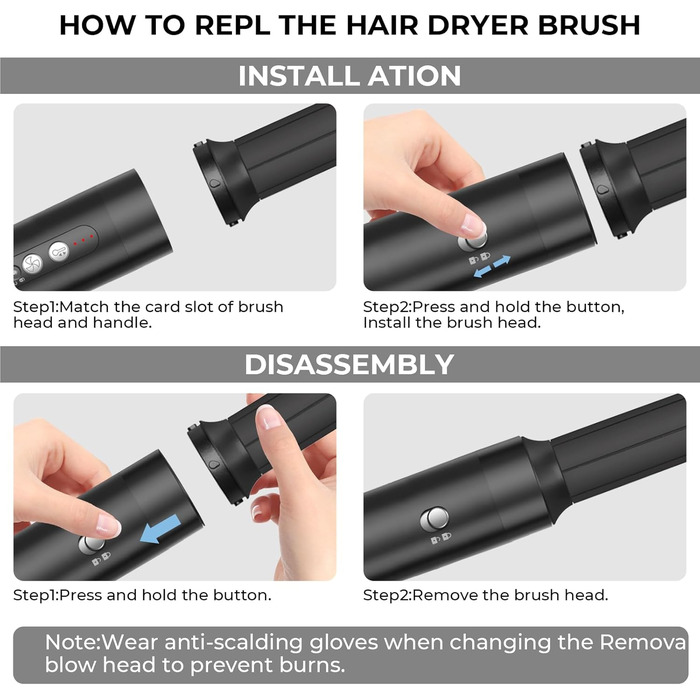 HOW TO REPL THE HAIR DRYER BRUSH

INSTALL ATION

Step1:Match the card slot of brush head and handle.

Step2:Press and hold the button, Install the brush head.

DISASSEMBLY

Step1:Press and hold the button.

Step2:Remove the brush head.

Note:Wear anti-scalding gloves when changing the Remova blow head to prevent burns.