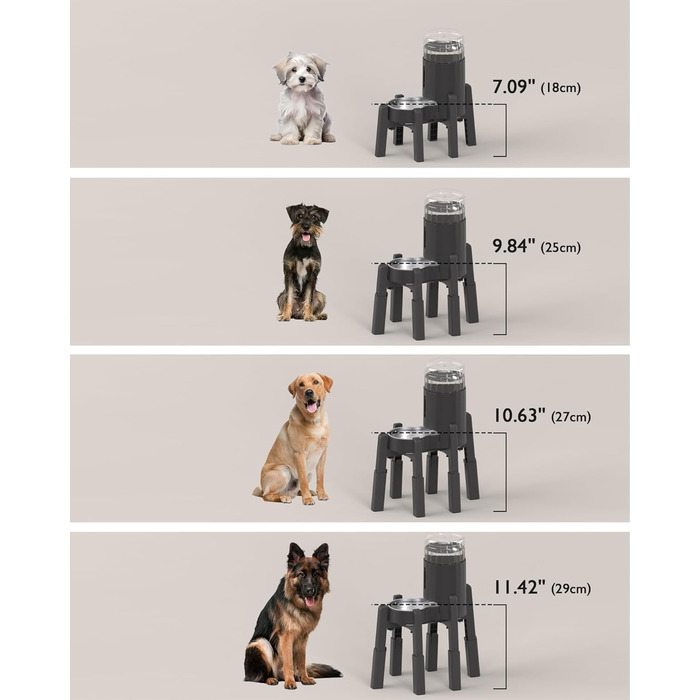 7.09" (18cm)

9.84" (25cm)

10.63" (27cm)

11.42" (29cm)