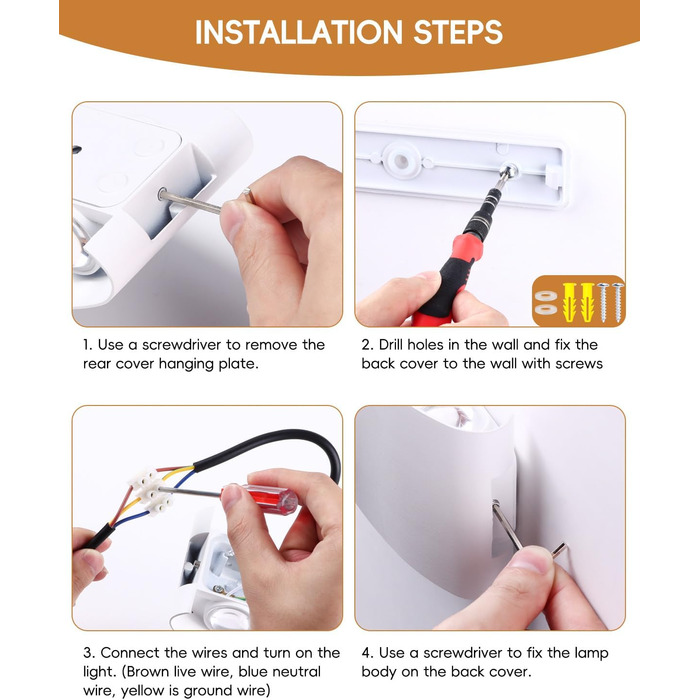 INSTALLATION STEPS

1. Use a screwdriver to remove the rear cover hanging plate.

2. Drill holes in the wall and fix the back cover to the wall with screws

3. Connect the wires and turn on the light. (Brown live wire, blue neutral wire, yellow is ground wire)

4. Use a screwdriver to fix the lamp body on the back cover.