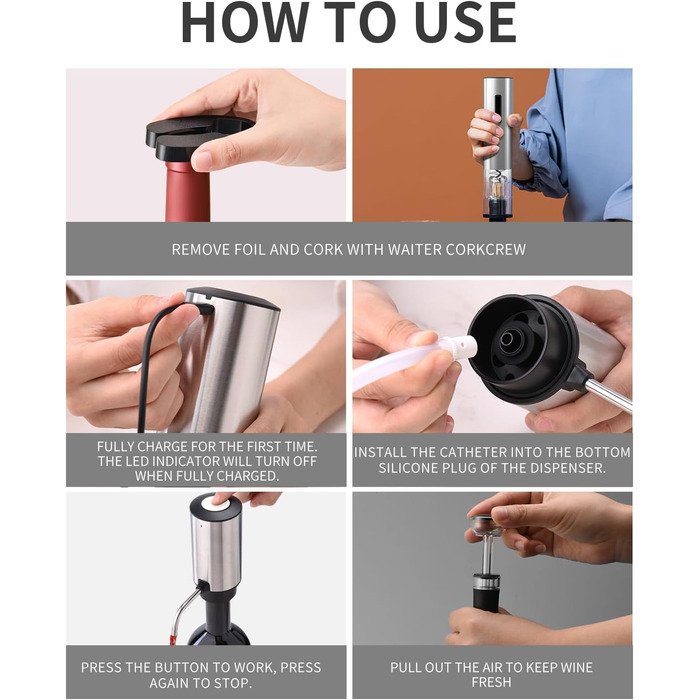 HOW TO USE

REMOVE FOIL AND CORK WITH WAITER CORKCREW

FULLY CHARGE FOR THE FIRST TIME. THE LED INDICATOR WILL TURN OFF WHEN FULLY CHARGED.

INSTALL THE CATHETER INTO THE BOTTOM SILICONE PLUG OF THE DISPENSER.

PRESS THE BUTTON TO WORK, PRESS AGAIN TO STOP.

PULL OUT THE AIR TO KEEP WINE FRESH