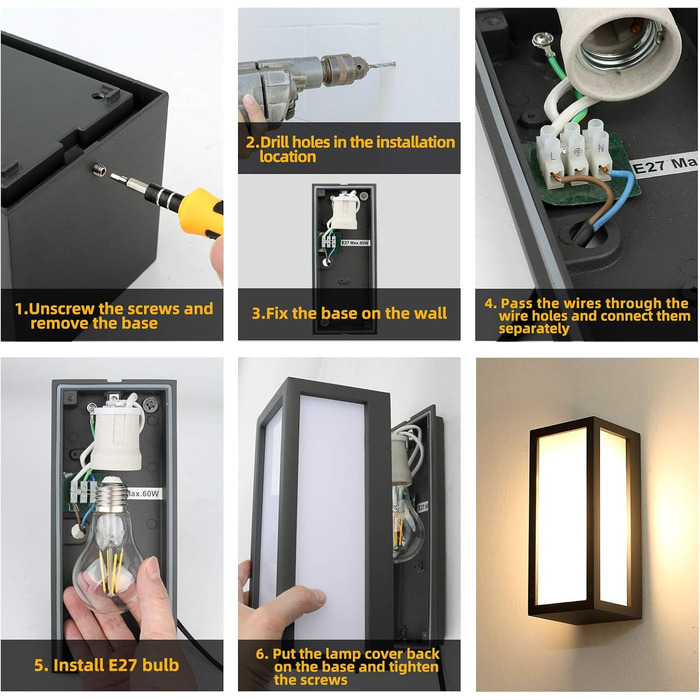 1.Unscrew the screws and remove the base

2.Drill holes in the installation location

E27 Max.60W

3.Fix the base on the wall

L N

E27 Ma

4. Pass the wires through the wire holes and connect them separately

Max.60W

5. Install E27 bulb

6. Put the lamp cover back on the base and tighten the screws