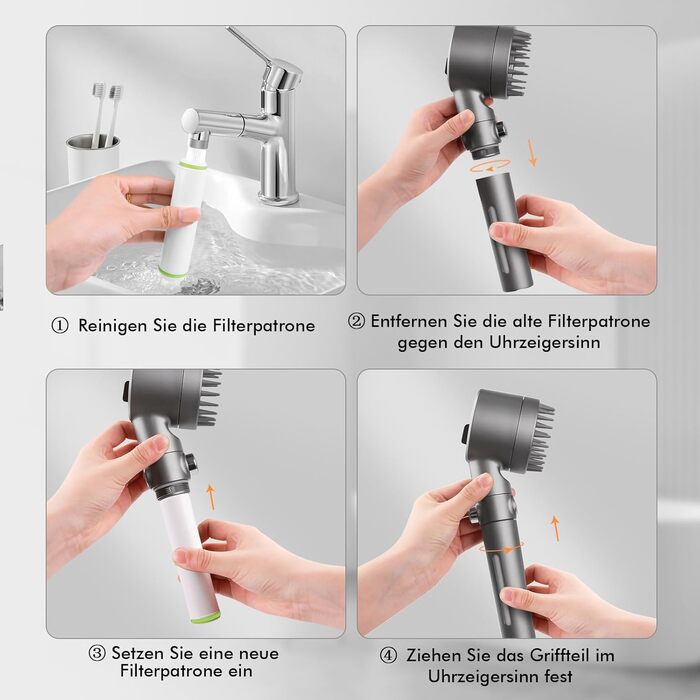 ① Reinigen Sie die Filterpatrone

② Entfernen Sie die alte Filterpatrone gegen den Uhrzeigersinn

③ Setzen Sie eine neue Filterpatrone ein

④ Ziehen Sie das Griffteil im Uhrzeigersinn fest