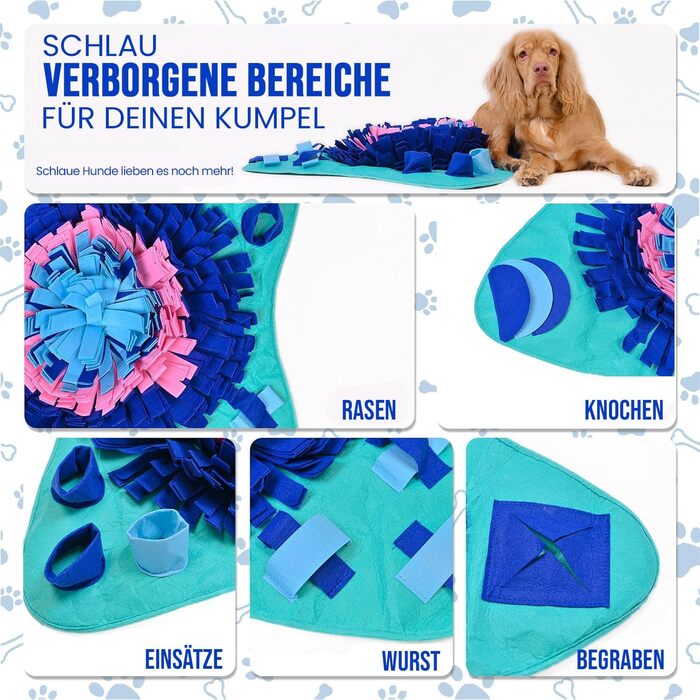 SCHLAU
VERBORGENE BEREICHE
FÜR DEINEN KUMPEL

Schlaue Hunde lieben es noch mehr!

RASEN

KNOCHEN

EINSÄTZE

WURST

BEGRABEN