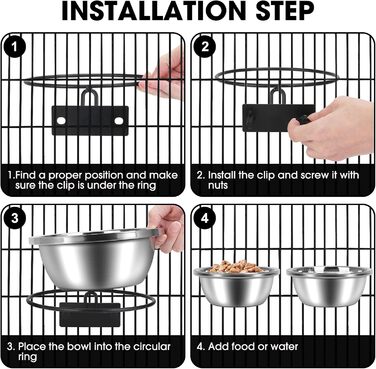 INSTALLATION STEP

1

1.Find a proper position and make sure the clip is under the ring

2

2. Install the clip and screw it with nuts

3

3. Place the bowl into the circular ring

4

4. Add food or water