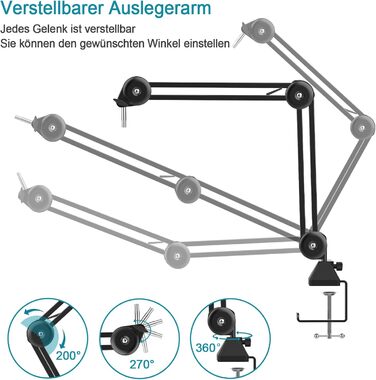 Verstellbarer Auslegerarm

Jedes Gelenk ist verstellbar
Sie können den gewünschten Winkel einstellen

200°

270°

360°