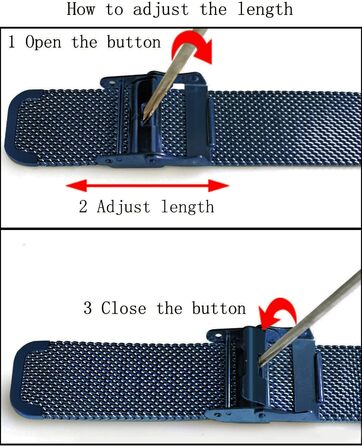 How to adjust the length

1 Open the button

2 Adjust length

3 Close the button