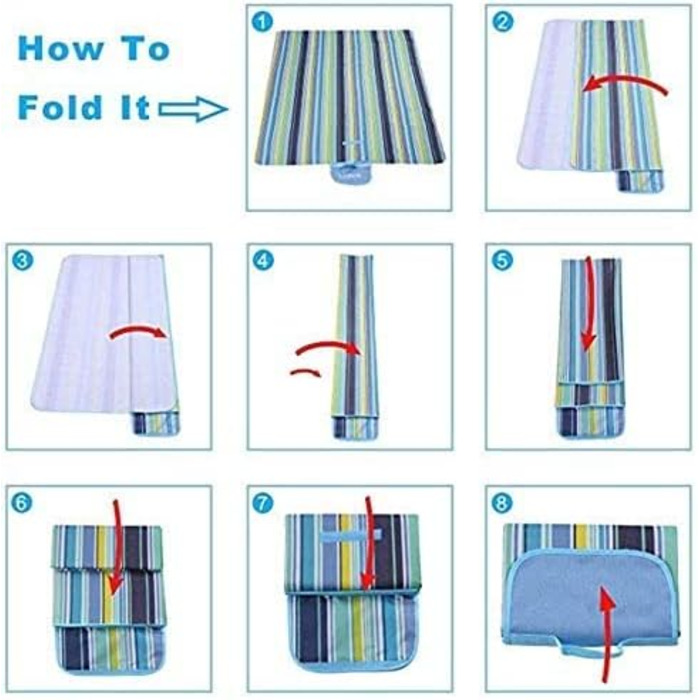 How To Fold It

1

2

3

4

5

6

7

8