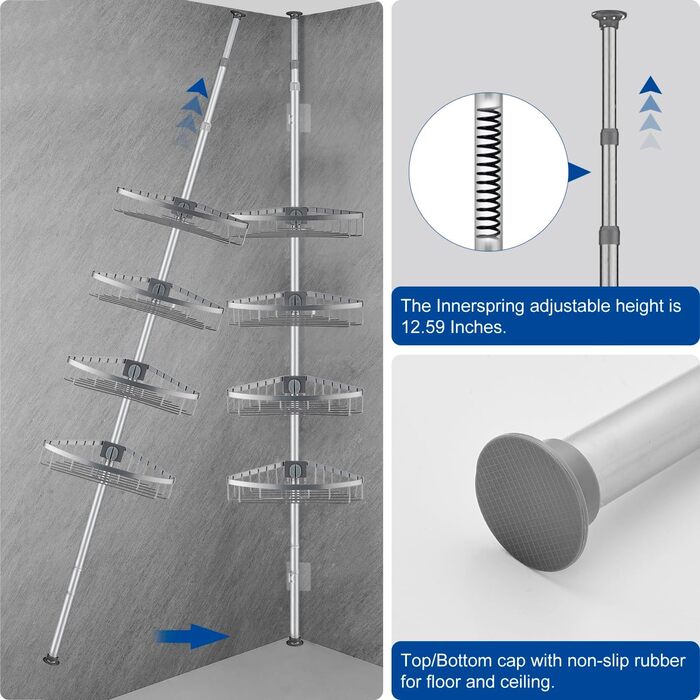 The Innerspring adjustable height is 12.59 Inches.

Top/Bottom cap with non-slip rubber for floor and ceiling.