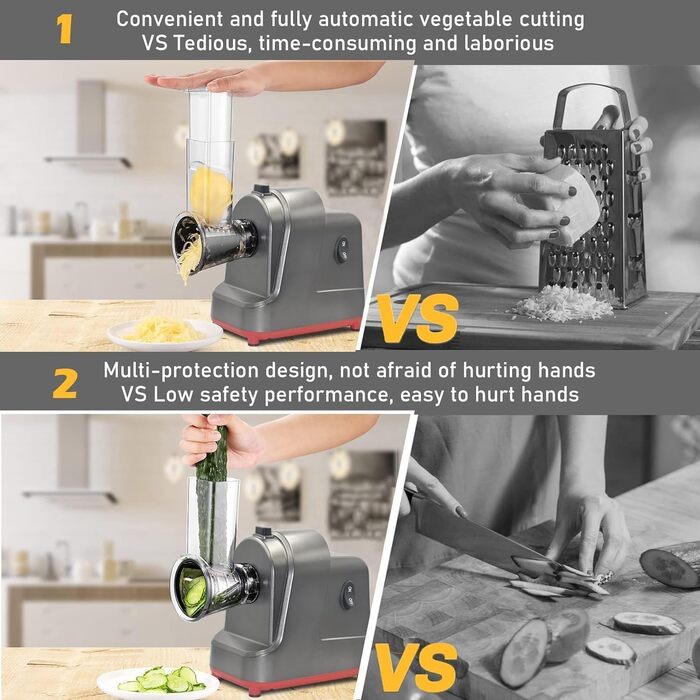 1 Convenient and fully automatic vegetable cutting
VS Tedious, time-consuming and laborious

VS

2 Multi-protection design, not afraid of hurting hands
VS Low safety performance, easy to hurt hands

VS