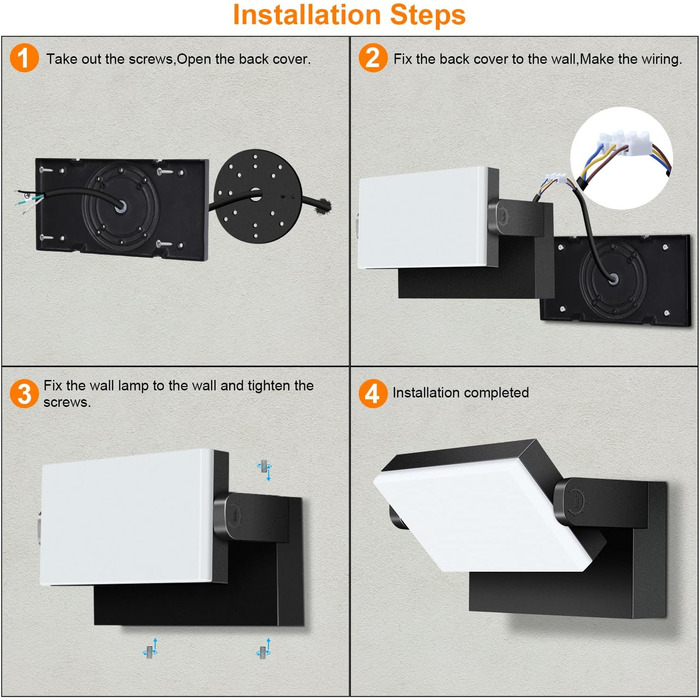 Installation Steps

1 Take out the screws,Open the back cover.

2 Fix the back cover to the wall,Make the wiring.

3 Fix the wall lamp to the wall and tighten the screws.

4 Installation completed