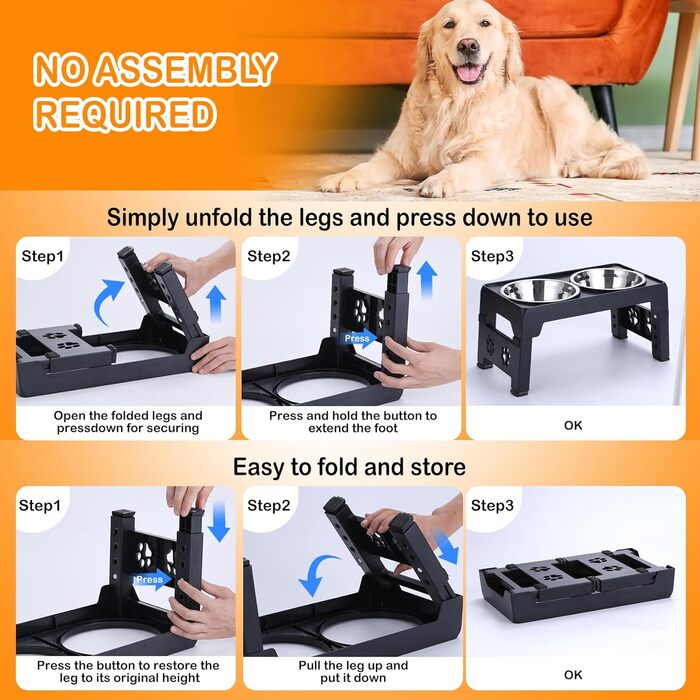 NO ASSEMBLY REQUIRED

Simply unfold the legs and press down to use

Step1

Open the folded legs and pressdown for securing

Step2

Press

Press and hold the button to extend the foot

Step3

OK

Easy to fold and store

Step1

Press

Press the button to restore the leg to its original height

Step2

Pull the leg up and put it down

Step3

OK