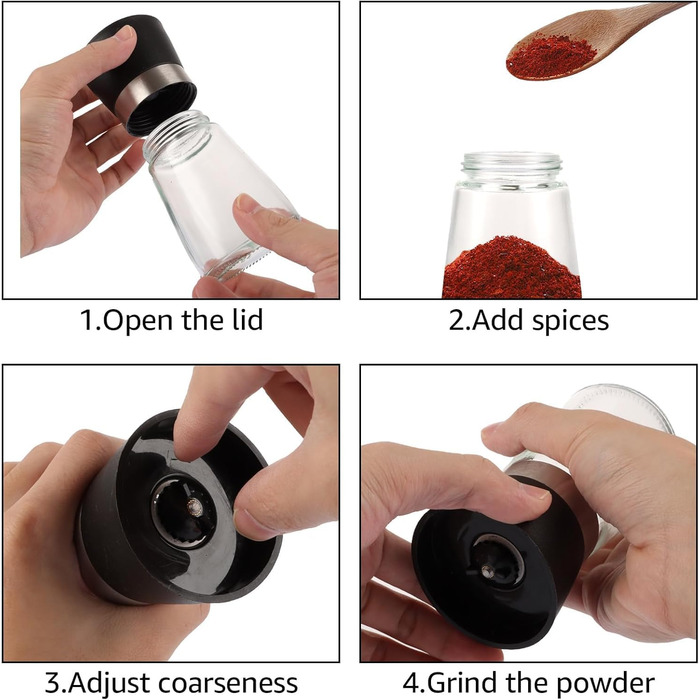 1.Open the lid

2.Add spices

3.Adjust coarseness

4.Grind the powder