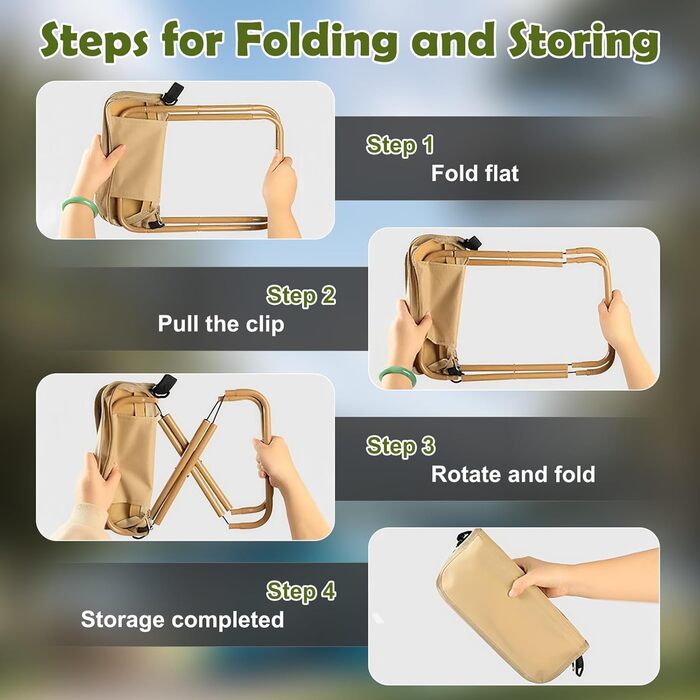 Steps for Folding and Storing

Step 1
Fold flat

Step 2
Pull the clip

Step 3
Rotate and fold

Step 4
Storage completed