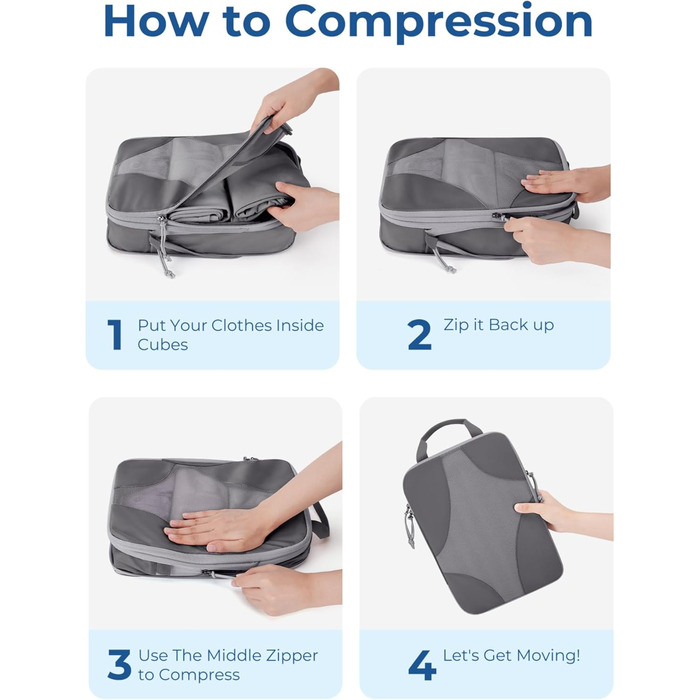 How to Compression

1 Put Your Clothes Inside Cubes

2 Zip it Back up

3 Use The Middle Zipper to Compress

4 Let's Get Moving!