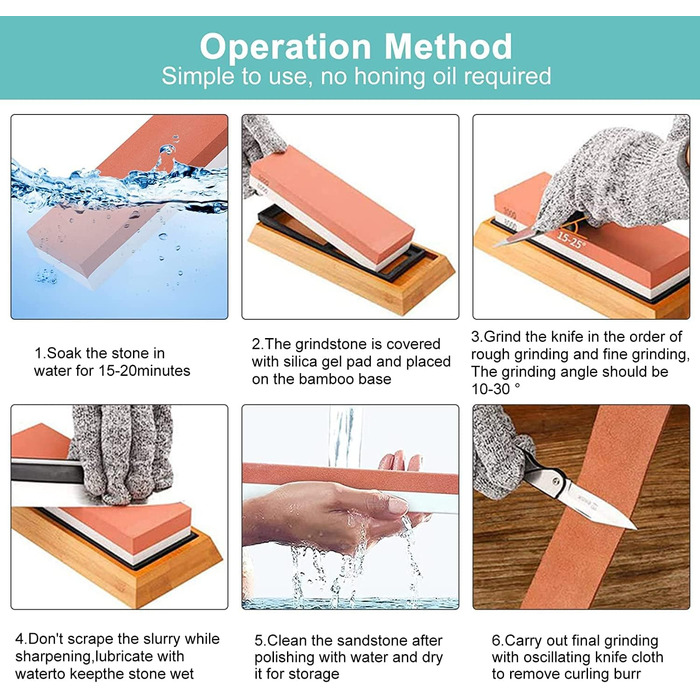 Operation Method
Simple to use, no honing oil required

15-25°

1.Soak the stone in water for 15-20minutes

2.The grindstone is covered with silica gel pad and placed on the bamboo base

3.Grind the knife in the order of rough grinding and fine grinding, The grinding angle should be 10-30 °

4.Don't scrape the slurry while sharpening,lubricate with waterto keepthe stone wet

5.Clean the sandstone after polishing with water and dry it for storage

6.Carry out final grinding with oscillating knife cloth to remove curling burr