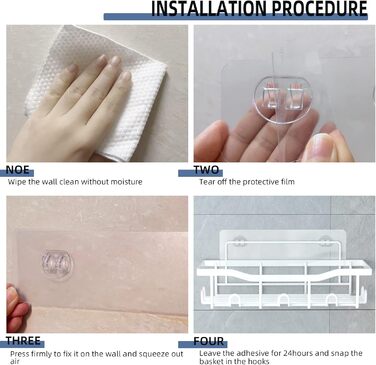 INSTALLATION PROCEDURE

NOE
Wipe the wall clean without moisture

TWO
Tear off the protective film

THREE
Press firmly to fix it on the wall and squeeze out air

FOUR
Leave the adhesive for 24hours and snap the basket in the hooks