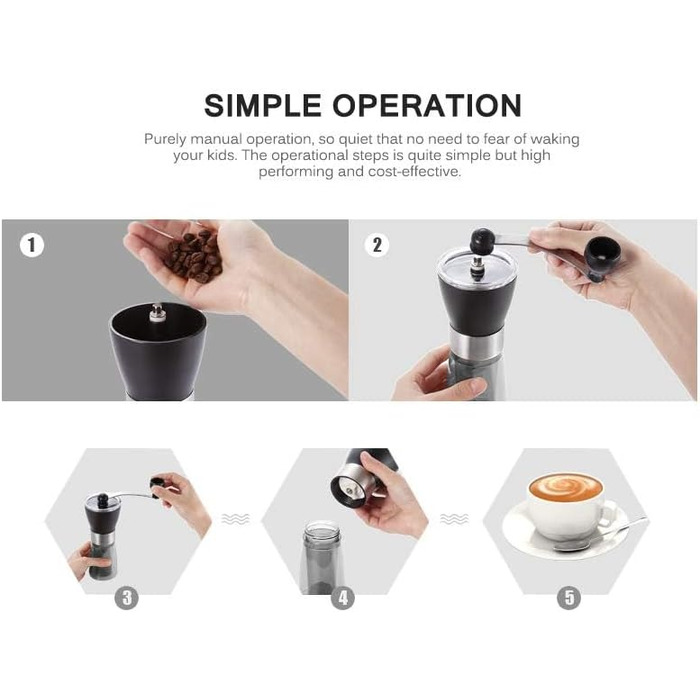 SIMPLE OPERATION

Purely manual operation, so quiet that no need to fear of waking your kids. The operational steps is quite simple but high performing and cost-effective.

1

2

3

4

5