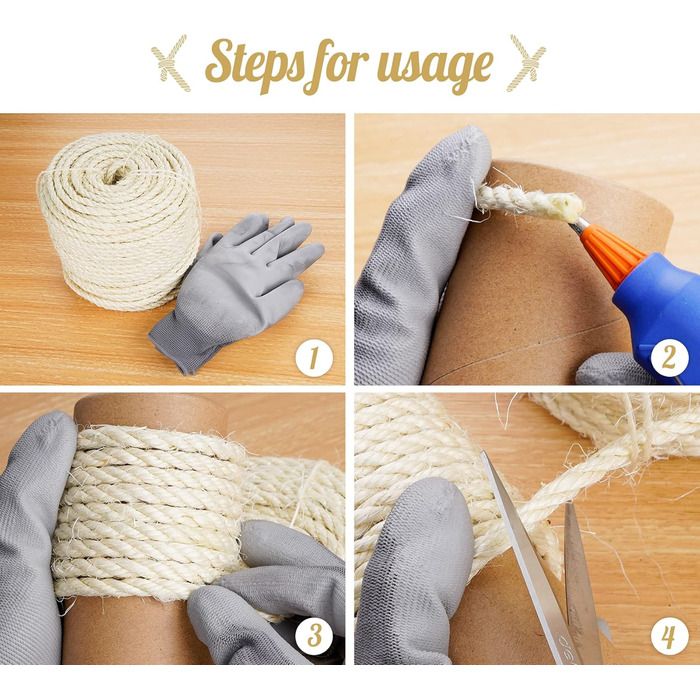 Steps for usage

1

2

3

4