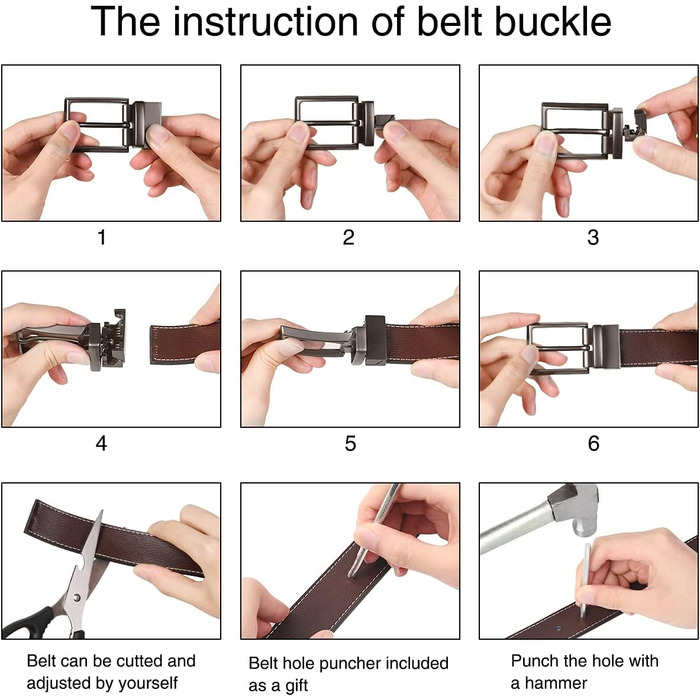 The instruction of belt buckle

1

2

3

4

5

6

Belt can be cutted and adjusted by yourself

Belt hole puncher included as a gift

Punch the hole with a hammer