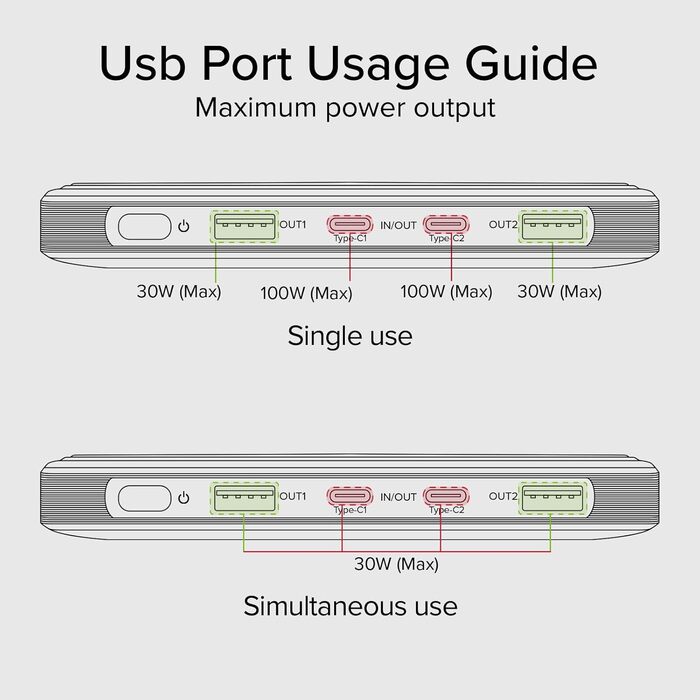 Usb Port Usage Guide
Maximum power output

OUT1 Type-C1 IN/OUT Type-C2 OUT2

30W (Max) 100W (Max) 100W (Max) 30W (Max)

Single use

OUT1 Type-C1 IN/OUT Type-C2 OUT2

30W (Max)

Simultaneous use