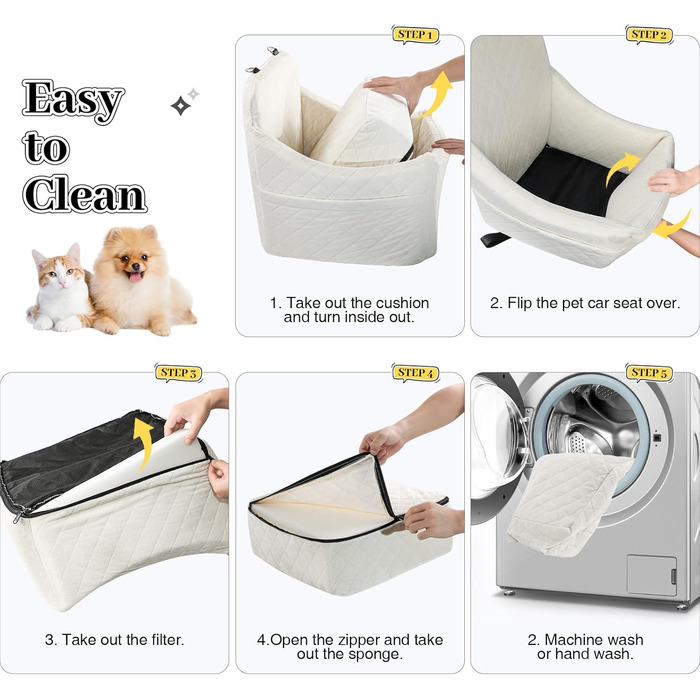 Easy to Clean

STEP 1

1. Take out the cushion and turn inside out.

STEP 2

2. Flip the pet car seat over.

STEP 3

3. Take out the filter.

STEP 4

4.Open the zipper and take out the sponge.

STEP 5

2. Machine wash or hand wash.