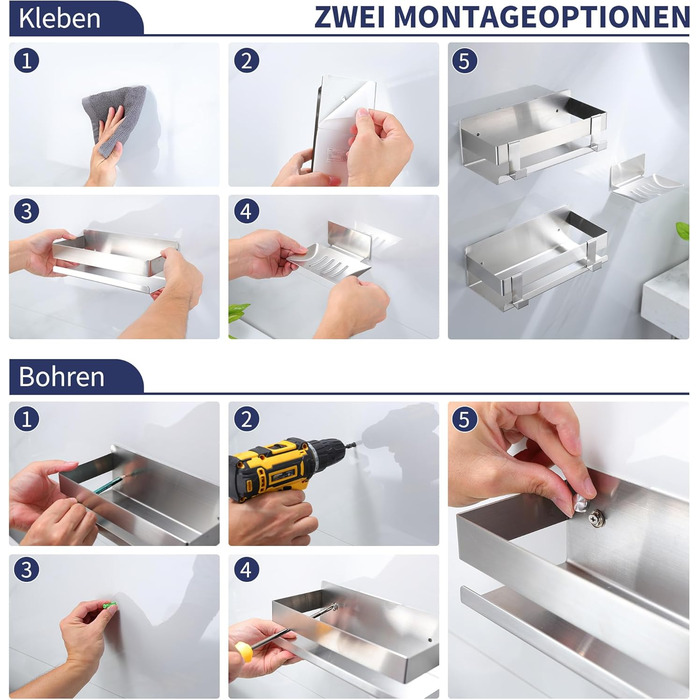 Kleben

ZWEI MONTAGEOPTIONEN

1

2

5

3

4

Bohren

1

2

5

3

4