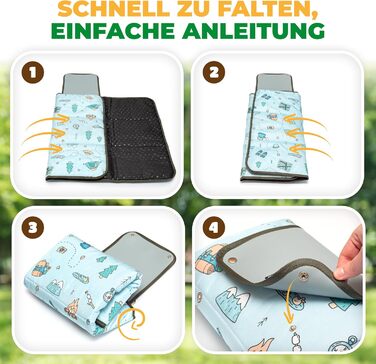 SCHNELL ZU FALTEN,
EINFACHE ANLEITUNG

1

2

3

4