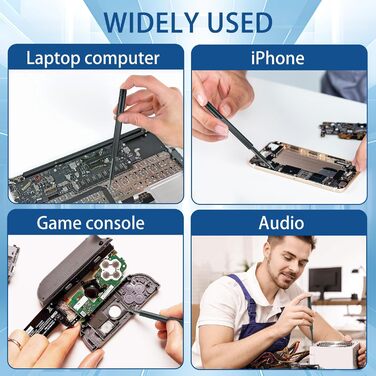 WIDELY USED

Laptop computer

iPhone

Game console

Audio