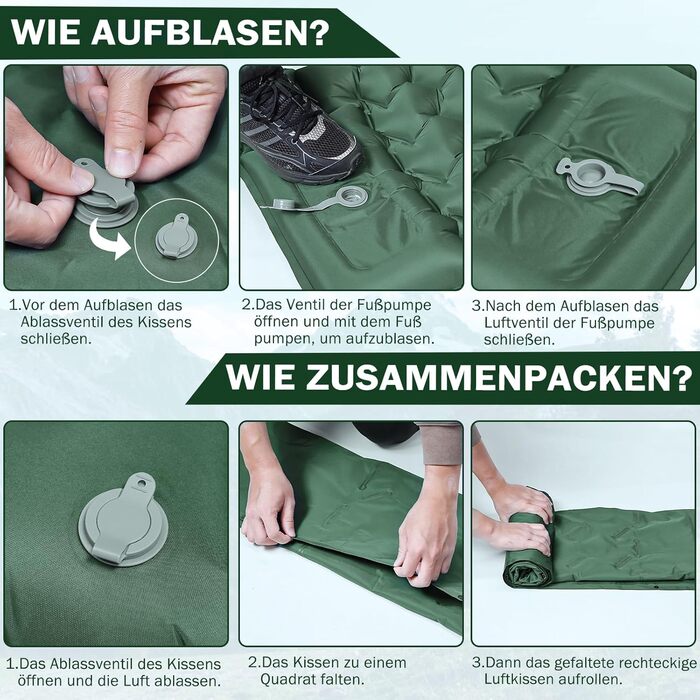 WIE AUFBLASEN?

1.Vor dem Aufblasen das Ablassventil des Kissens schließen.

2.Das Ventil der Fußpumpe öffnen und mit dem Fuß pumpen, um aufzublasen.

3.Nach dem Aufblasen das Luftventil der Fußpumpe schließen.

WIE ZUSAMMENPACKEN?

1.Das Ablassventil des Kissens öffnen und die Luft ablassen.

2.Das Kissen zu einem Quadrat falten.

3.Dann das gefaltete rechteckige Luftkissen aufrollen.