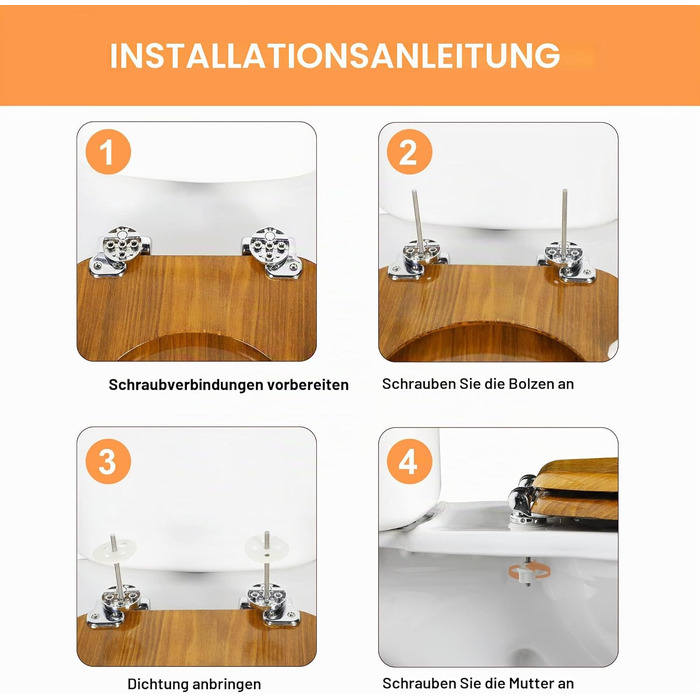 INSTALLATIONSANLEITUNG

1

Schraubverbindungen vorbereiten

2

Schrauben Sie die Bolzen an

3

Dichtung anbringen

4

Schrauben Sie die Mutter an