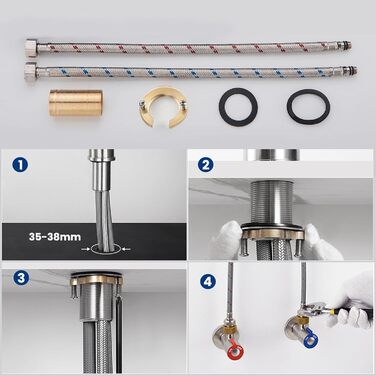 1

35-38mm

2

3

4