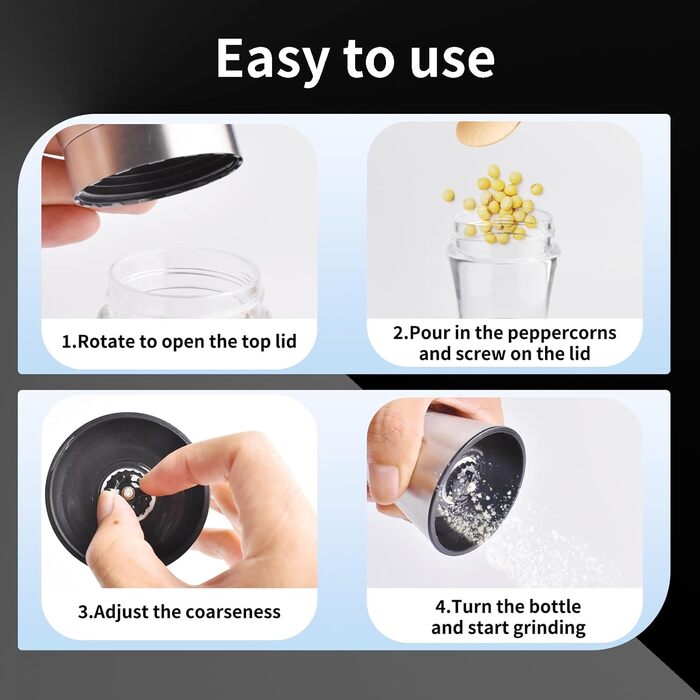 Easy to use

1.Rotate to open the top lid

2.Pour in the peppercorns and screw on the lid

3.Adjust the coarseness

4.Turn the bottle and start grinding