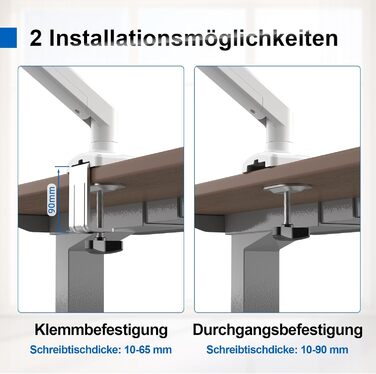 2 Installationsmöglichkeiten

90mm

Klemmbefestigung
Schreibtischdicke: 10-65 mm

Durchgangsbefestigung
Schreibtischdicke: 10-90 mm