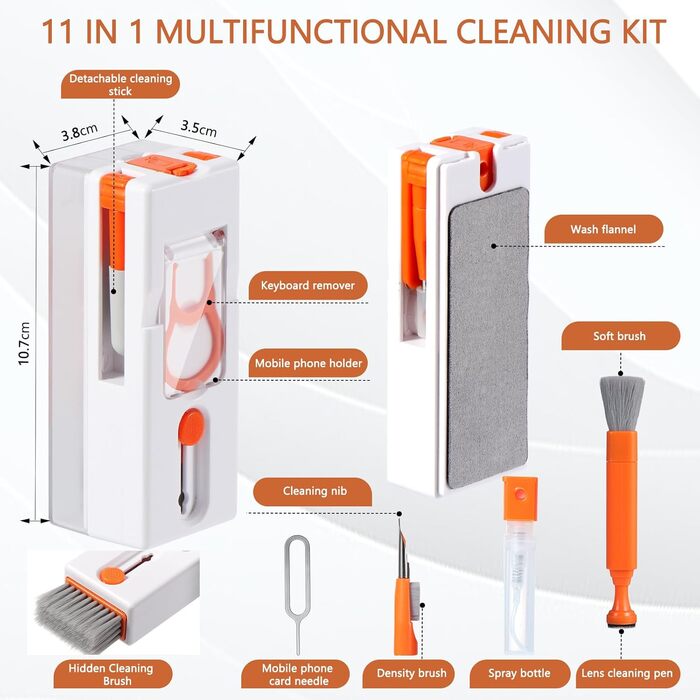 11 IN 1 MULTIFUNCTIONAL CLEANING KIT

Detachable cleaning stick

3.8cm

3.5cm

10.7cm

Keyboard remover

Mobile phone holder

Wash flannel

Soft brush

Cleaning nib

Hidden Cleaning Brush

Mobile phone card needle

Density brush

Spray bottle

Lens cleaning pen