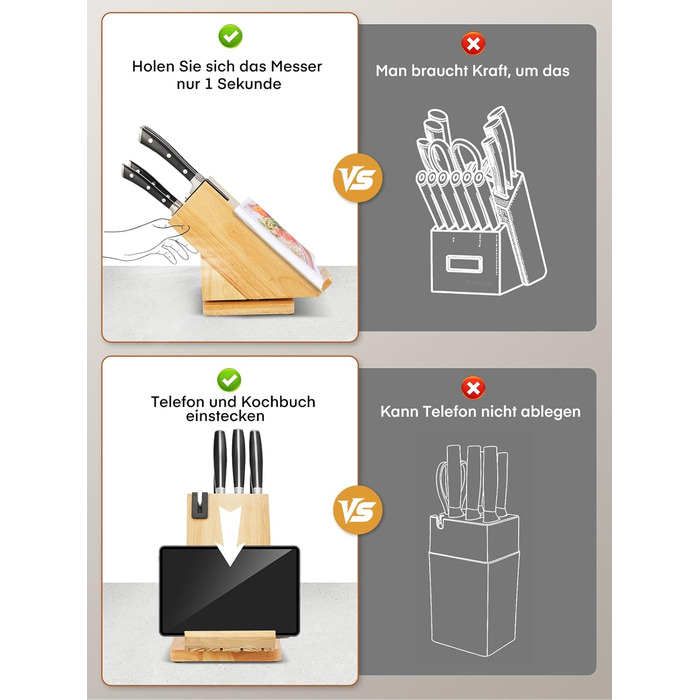 Holen Sie sich das Messer nur 1 Sekunde

VS

Man braucht Kraft, um das

Telefon und Kochbuch einstecken

VS

Kann Telefon nicht ablegen